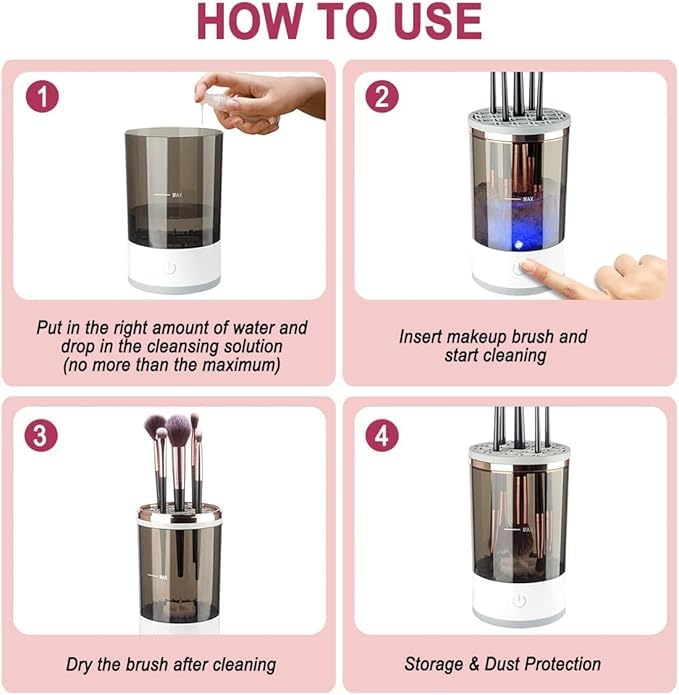 HOW TO USE

1

MAX

Put in the right amount of water and drop in the cleansing solution (no more than the maximum)

2

MAX

Insert makeup brush and start cleaning

3

MAX

Dry the brush after cleaning

4

MAX

Storage & Dust Protection