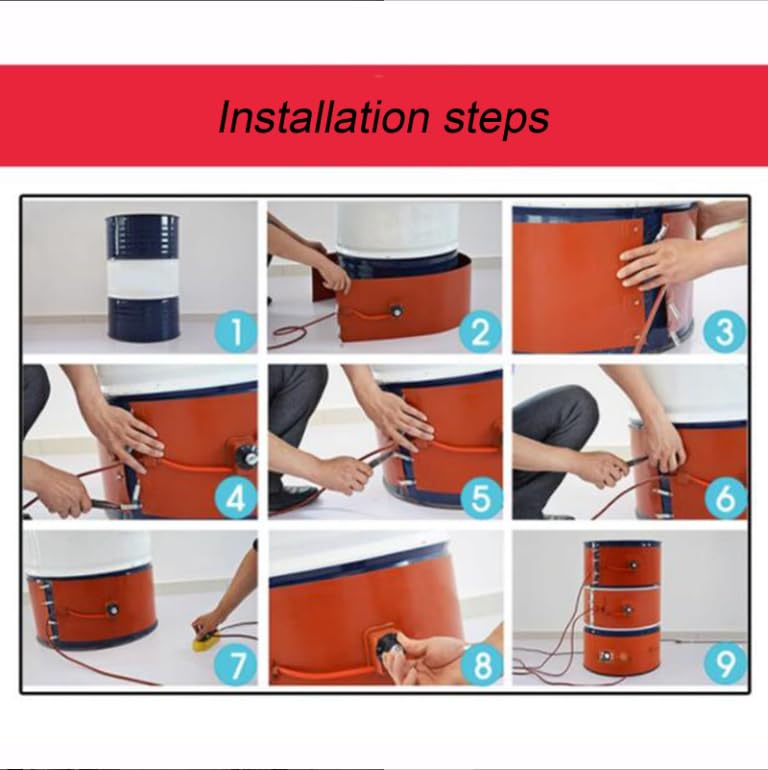 Installation steps

1

2

3

4

5

6

7

8

9