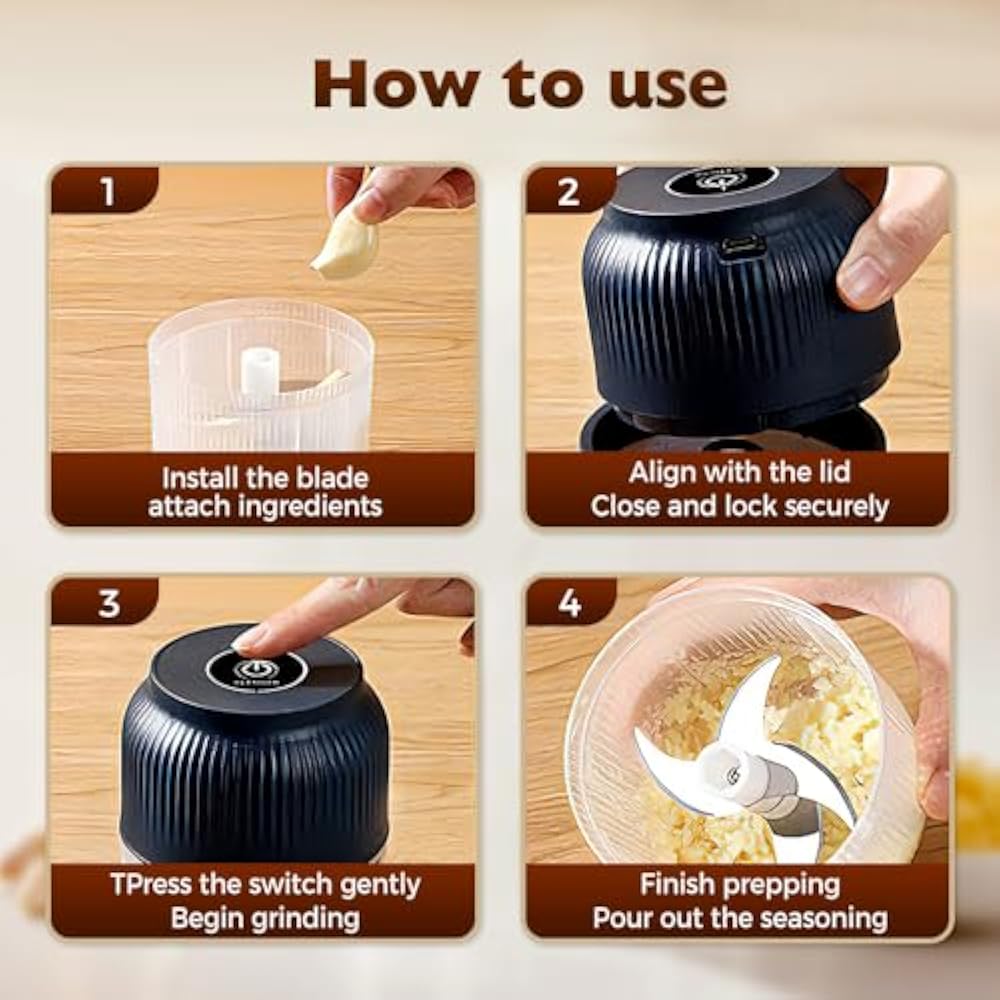 How to use

1

Install the blade
attach ingredients

2

Align with the lid
Close and lock securely

3

TPress the switch gently
Begin grinding

4

Finish prepping
Pour out the seasoning