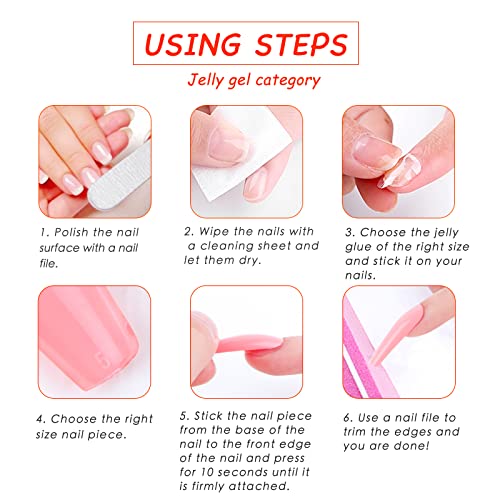 USING STEPS

Jelly gel category

1. Polish the nail surface with a nail file.

2. Wipe the nails with a cleaning sheet and let them dry.

3. Choose the jelly glue of the right size and stick it on your nails.

5

4. Choose the right size nail piece.

5. Stick the nail piece from the base of the nail to the front edge of the nail and press for 10 seconds until it is firmly attached.

6. Use a nail file to trim the edges and you are done!