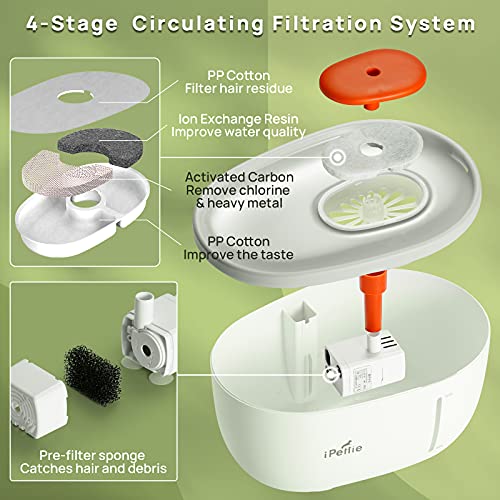 4-Stage Circulating Filtration System

PP Cotton
Filter hair residue

Ion Exchange Resin
Improve water quality

Activated Carbon
Remove chlorine
& heavy metal

PP Cotton
Improve the taste

Pre-filter sponge
Catches hair and debris

iPettie