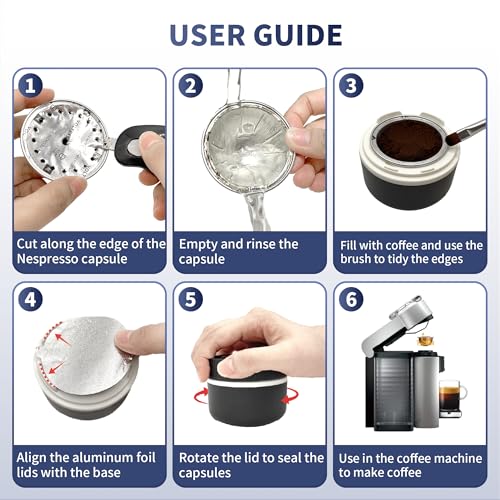 USER GUIDE

1
Cut along the edge of the Nespresso capsule

2
Empty and rinse the capsule

3
Fill with coffee and use the brush to tidy the edges

4
Align the aluminum foil lids with the base

5
Rotate the lid to seal the capsules

6
Use in the coffee machine to make coffee