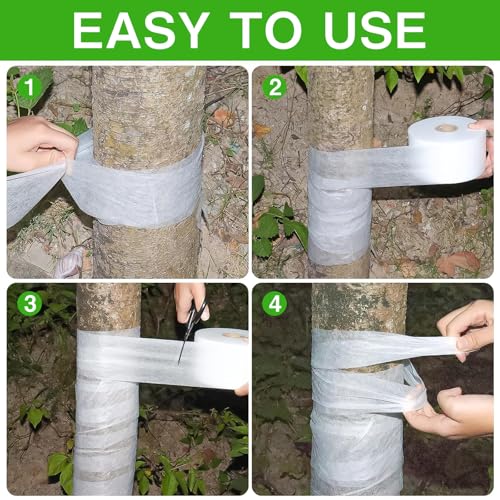 EASY TO USE

1

2

3

4