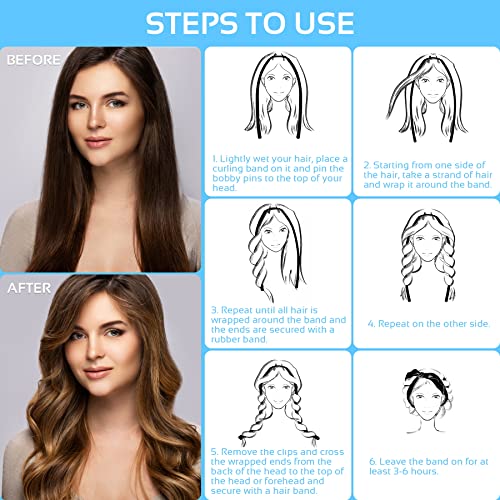 STEPS TO USE

BEFORE

AFTER

1. Lightly wet your hair, place a curling band on it and pin the bobby pins to the top of your head.

2. Starting from one side of the hair, take a strand of hair and wrap it around the band.

3. Repeat until all hair is wrapped around the band and the ends are secured with a rubber band.

4. Repeat on the other side.

5. Remove the clips and cross the wrapped ends from the back of the head to the top of the head or forehead and secure with a hair band.

6. Leave the band on for at least 3-6 hours.