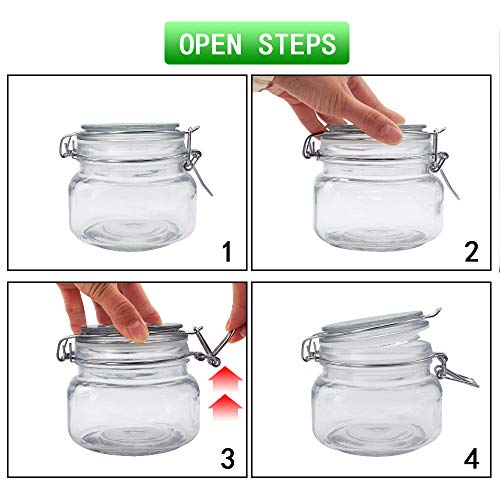 OPEN STEPS

1

2

3

4