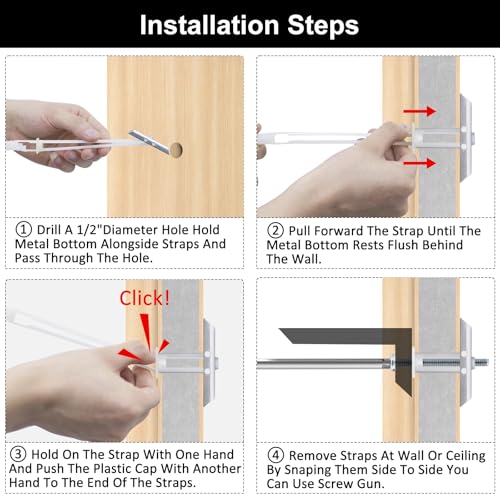 Installation Steps

① Drill A 1/2"Diameter Hole Hold Metal Bottom Alongside Straps And Pass Through The Hole.

② Pull Forward The Strap Until The Metal Bottom Rests Flush Behind The Wall.

Click!

③ Hold On The Strap With One Hand And Push The Plastic Cap With Another Hand To The End Of The Straps.

④ Remove Straps At Wall Or Ceiling By Snaping Them Side To Side You Can Use Screw Gun.