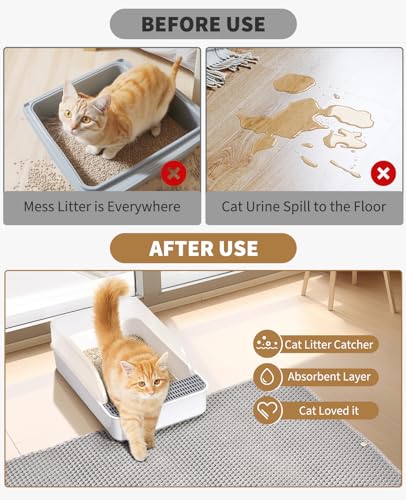 BEFORE USE

Mess Litter is Everywhere

Cat Urine Spill to the Floor

AFTER USE

Cat Litter Catcher

Absorbent Layer

Cat Loved it