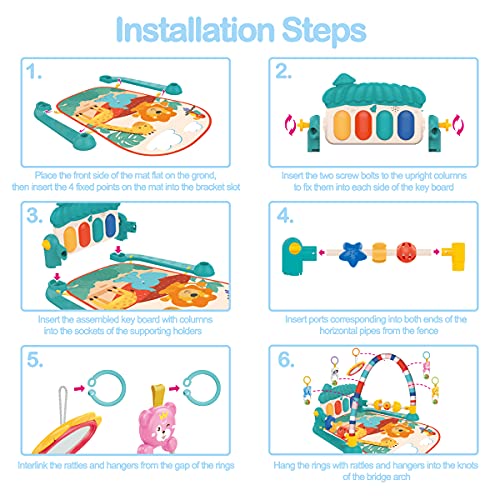 Installation Steps

1.

Place the front side of the mat flat on the grond, then insert the 4 fixed points on the mat into the bracket slot

2.

Insert the two screw bolts to the upright columns to fix them into each side of the key board

3.

Insert the assembled key board with columns into the sockets of the supporting holders

4.

Insert ports corresponding into both ends of the horizontal pipes from the fence

5.

Interlink the rattles and hangers from the gap of the rings

6.

Hang the rings with rattles and hangers into the knots of the bridge arch