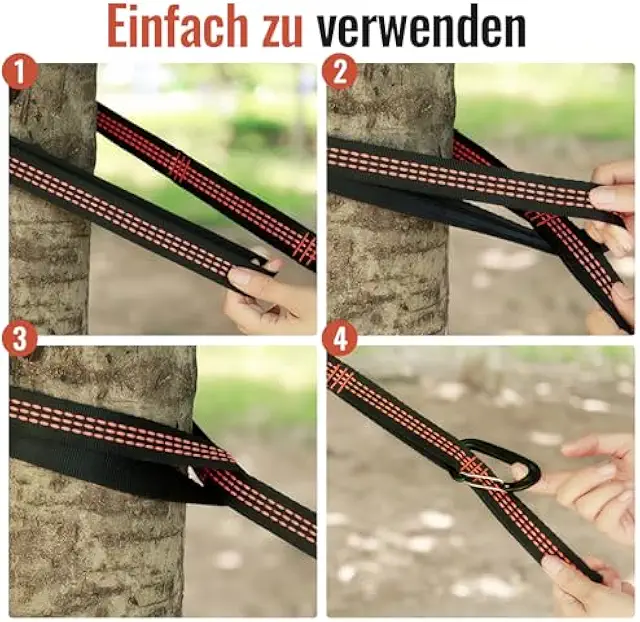 Einfach zu verwenden

1

2

3

4