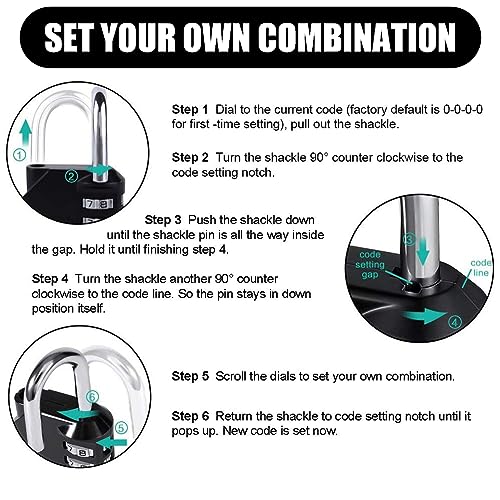 SET YOUR OWN COMBINATION

①
②
7 8

Step 1 Dial to the current code (factory default is 0-0-0-0 for first -time setting), pull out the shackle.

Step 2 Turn the shackle 90° counter clockwise to the code setting notch.

Step 3 Push the shackle down until the shackle pin is all the way inside the gap. Hold it until finishing step 4.

Step 4 Turn the shackle another 90° counter clockwise to the code line. So the pin stays in down position itself.

③
code setting gap
code line
④

⑥
⑤
7 8

Step 5 Scroll the dials to set your own combination.

Step 6 Return the shackle to code setting notch until it pops up. New code is set now.