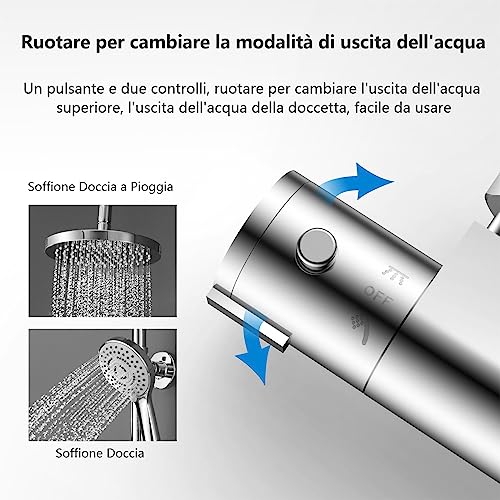 Ruotare per cambiare la modalità di uscita dell'acqua

Un pulsante e due controlli, ruotare per cambiare l'uscita dell'acqua superiore, l'uscita dell'acqua della doccetta, facile da usare

Soffione Doccia a Pioggia

OFF

Soffione Doccia