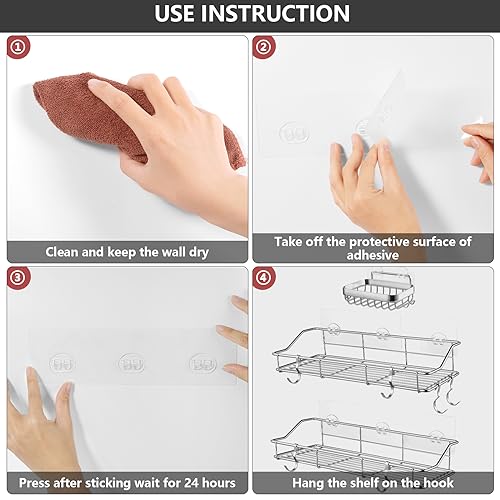 USE INSTRUCTION

1

Clean and keep the wall dry

2

Take off the protective surface of adhesive

3

Press after sticking wait for 24 hours

4

Hang the shelf on the hook