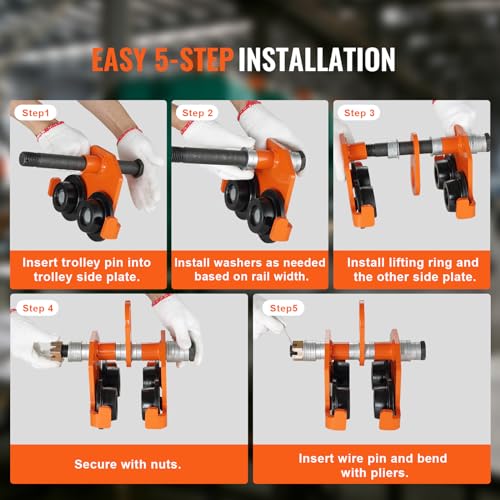 EASY 5-STEP INSTALLATION

Step1

Insert trolley pin into trolley side plate.

Step 2

Install washers as needed based on rail width.

Step 3

Install lifting ring and the other side plate.

Step 4

Secure with nuts.

Step5

Insert wire pin and bend with pliers.