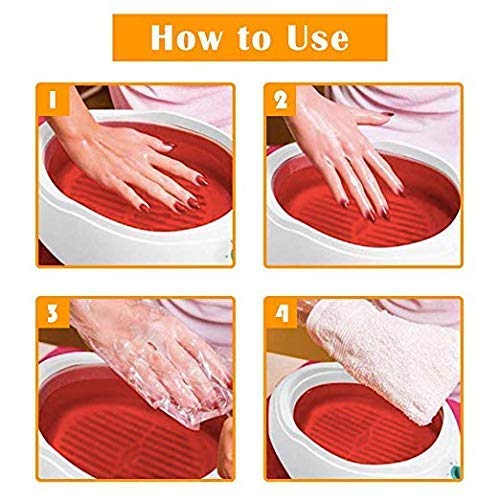 How to Use

1

2

3

4