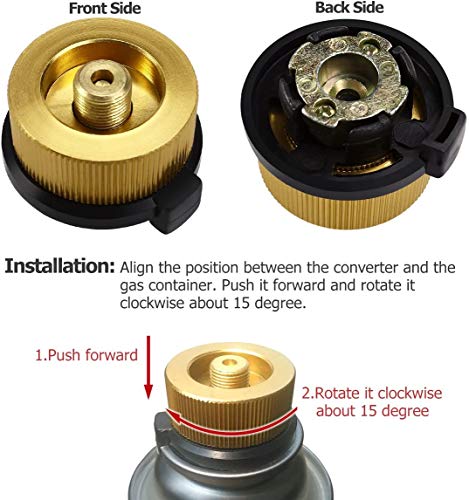 Front Side

Back Side

Installation: Align the position between the converter and the gas container. Push it forward and rotate it clockwise about 15 degree.

1.Push forward

2.Rotate it clockwise about 15 degree