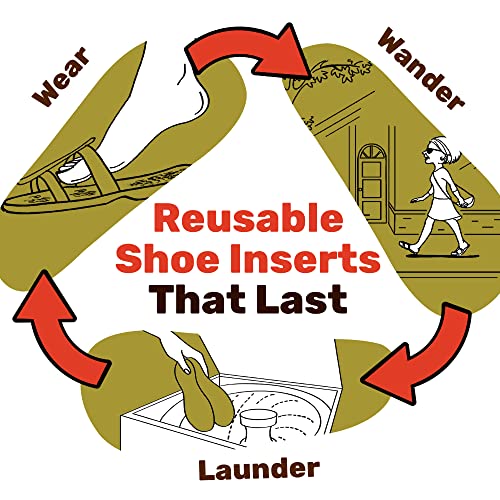 Wear

Wander

Reusable Shoe Inserts That Last

Launder