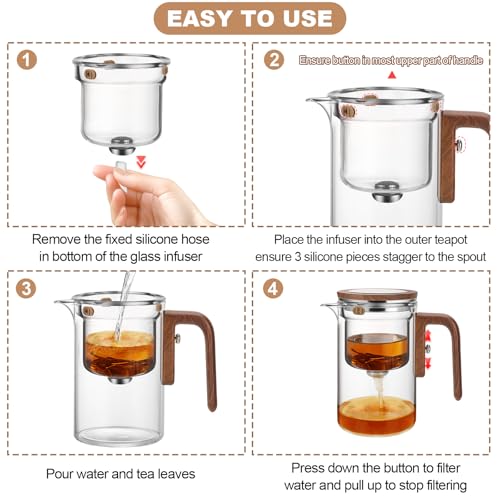 EASY TO USE

1

Remove the fixed silicone hose in bottom of the glass infuser

2

Ensure button in most upper part of handle

Place the infuser into the outer teapot ensure 3 silicone pieces stagger to the spout

3

Pour water and tea leaves

4

Press down the button to filter water and pull up to stop filtering