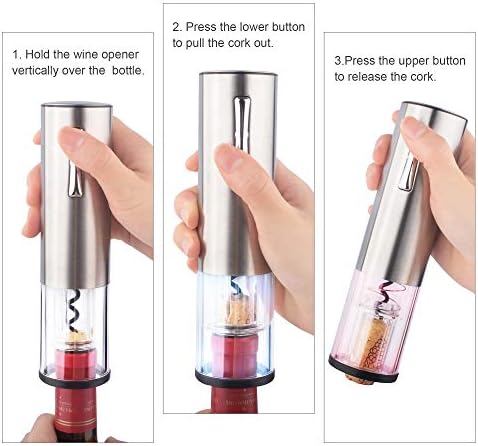 1. Hold the wine opener vertically over the  bottle.

2. Press the lower button to pull the cork out.

3.Press the upper button to release the cork.