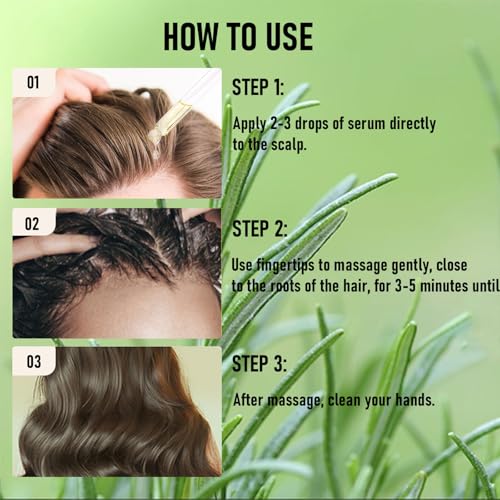 HOW TO USE

01

STEP 1:

Apply 2-3 drops of serum directly to the scalp.

02

STEP 2:

Use fingertips to massage gently, close to the roots of the hair, for 3-5 minutes until

03

STEP 3:

After massage, clean your hands.