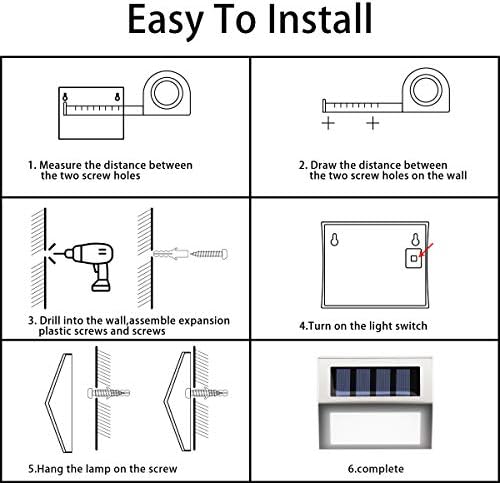 Easy To Install

1. Measure the distance between the two screw holes

2. Draw the distance between the two screw holes on the wall

3. Drill into the wall,assemble expansion plastic screws and screws

4.Turn on the light switch

5.Hang the lamp on the screw

6.complete