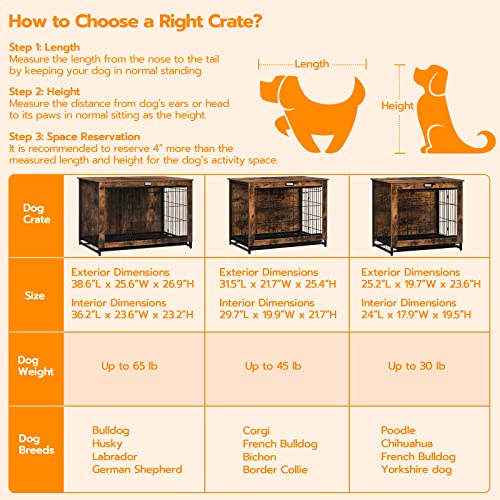 How to Choose a Right Crate?

Step 1: Length
Measure the length from the nose to the tail by keeping your dog in normal standing.

Step 2: Height
Measure the distance from dog's ears or head to its paws in normal sitting as the height.

Step 3: Space Reservation
It is recommended to reserve 4" more than the measured length and height for the dog's activity space.

Length

Height

| Dog Crate | | | |
|---|---|---|---|
| Size | Exterior Dimensions 38.6"L x 25.6"W x 26.9"H Interior Dimensions 36.2"L x 23.6"W x 23.2"H | Exterior Dimensions 31.5"L x 21.7"W x 25.4"H Interior Dimensions 29.7"L x 19.9"W x 21.7"H | Exterior Dimensions 25.2"L x 19.7"W x 23.6"H Interior Dimensions 24"L x 17.9"W x 19.5"H |
| Dog Weight | Up to 65 lb | Up to 45 lb | Up to 30 lb |
| Dog Breeds | Bulldog Husky Labrador German Shepherd | Corgi French Bulldog Bichon Border Collie | Poodle Chihuahua French Bulldog Yorkshire dog |