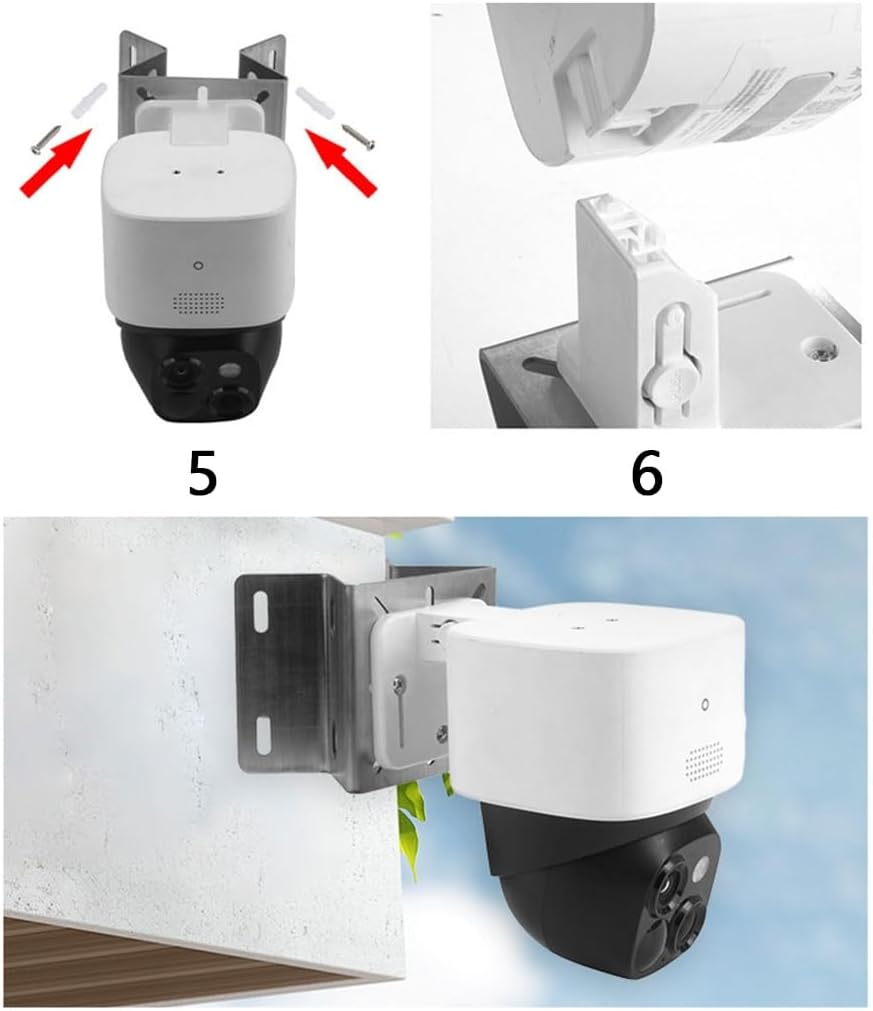 5

6