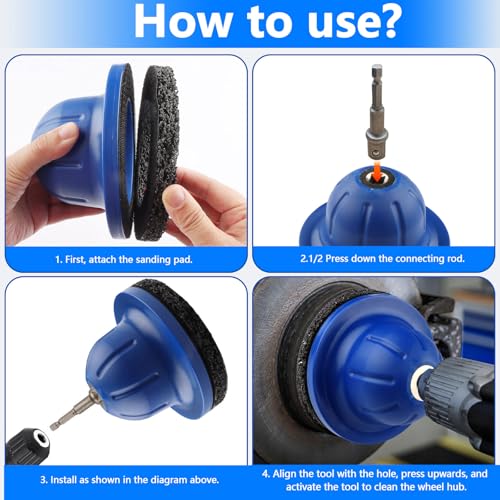 How to use?

1. First, attach the sanding pad.

2.1/2 Press down the connecting rod.

3. Install as shown in the diagram above.

4. Align the tool with the hole, press upwards, and activate the tool to clean the wheel hub.