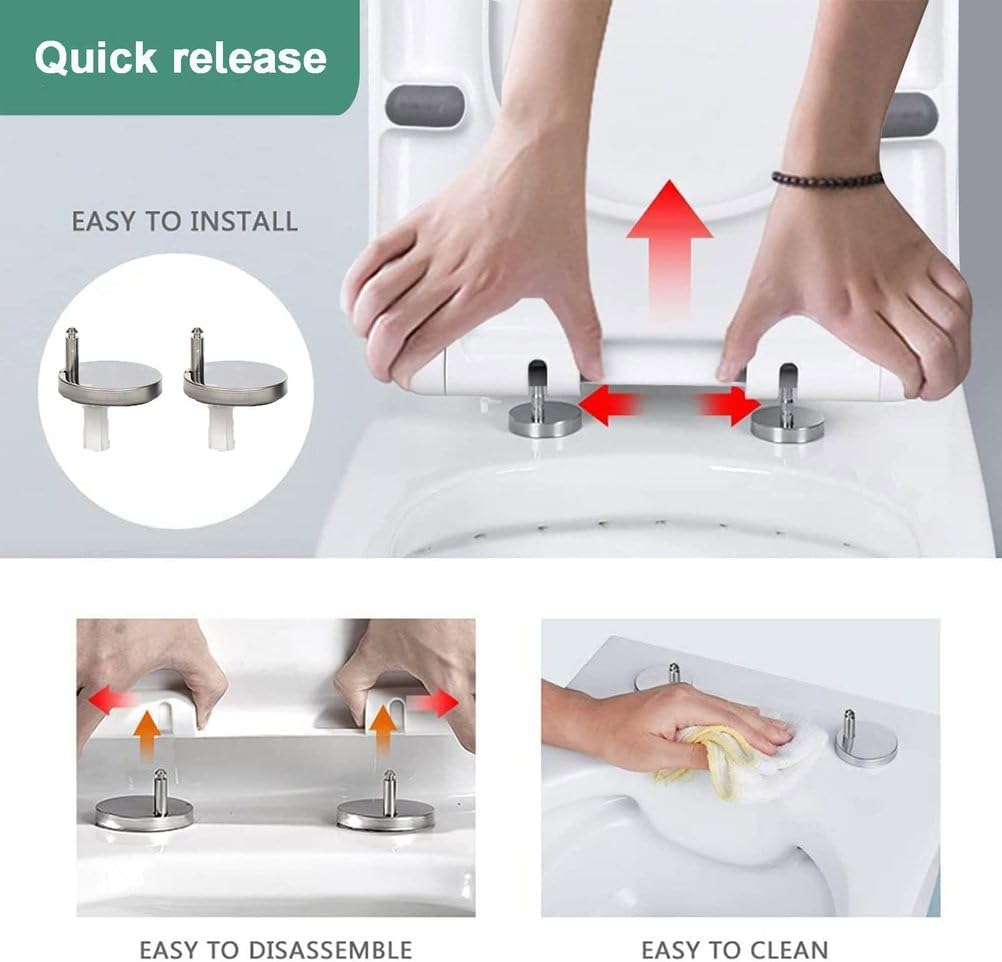 Quick release

EASY TO INSTALL

EASY TO DISASSEMBLE

EASY TO CLEAN