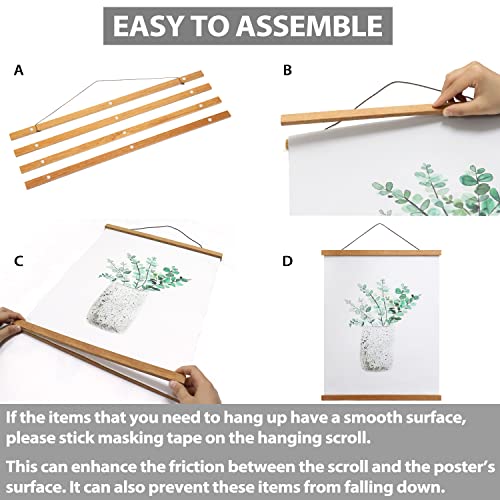 EASY TO ASSEMBLE

A

B

C

D

If the items that you need to hang up have a smooth surface, please stick masking tape on the hanging scroll.

This can enhance the friction between the scroll and the poster's surface. It can also prevent these items from falling down.