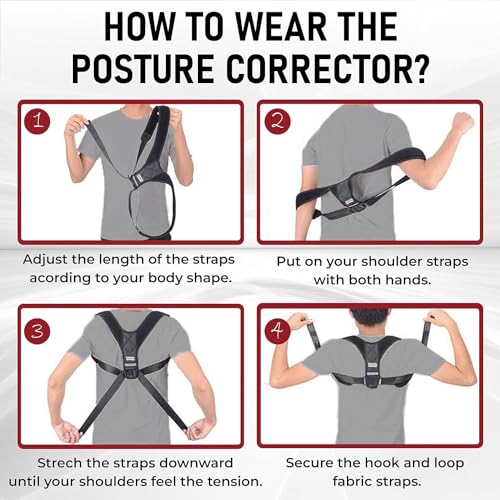 HOW TO WEAR THE POSTURE CORRECTOR?

1

Adjust the length of the straps acording to your body shape.

2

Put on your shoulder straps with both hands.

3

Strech the straps downward until your shoulders feel the tension.

4

Secure the hook and loop fabric straps.