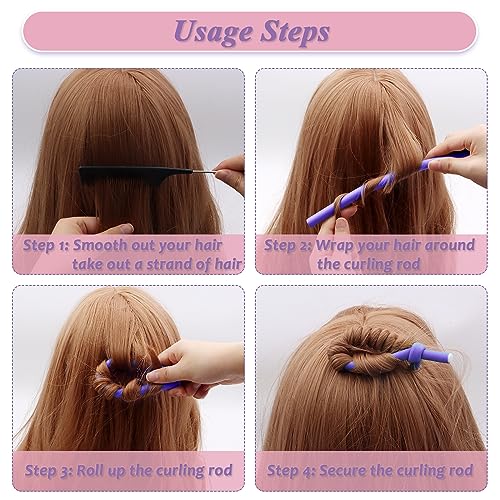 Usage Steps

Step 1: Smooth out your hair take out a strand of hair

Step 2: Wrap your hair around the curling rod

Step 3: Roll up the curling rod

Step 4: Secure the curling rod