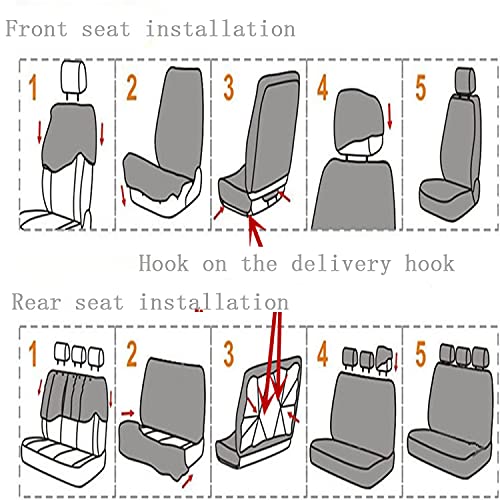 Front seat installation

1 2 3 4 5

Hook on the delivery hook

Rear seat installation

1 2 3 4 5