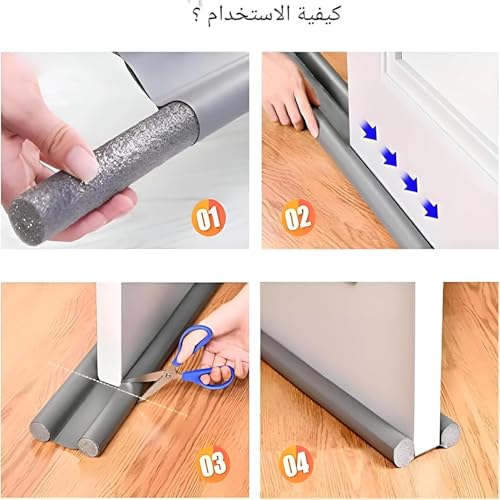 كيفية الاستخدام ؟

01

02

03

04