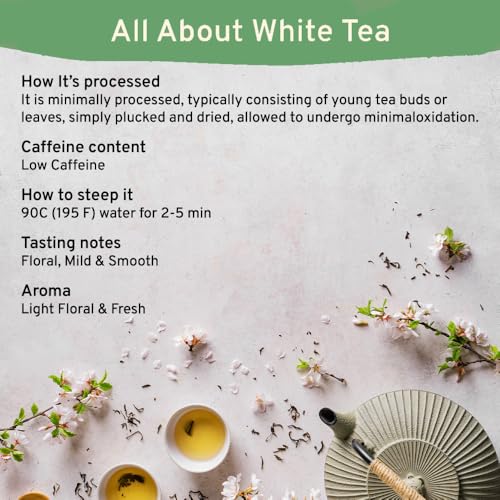 All About White Tea

How It's processed
It is minimally processed, typically consisting of young tea buds or leaves, simply plucked and dried, allowed to undergo minimaloxidation.

Caffeine content
Low Caffeine

How to steep it
90C (195 F) water for 2-5 min

Tasting notes
Floral, Mild & Smooth

Aroma
Light Floral & Fresh