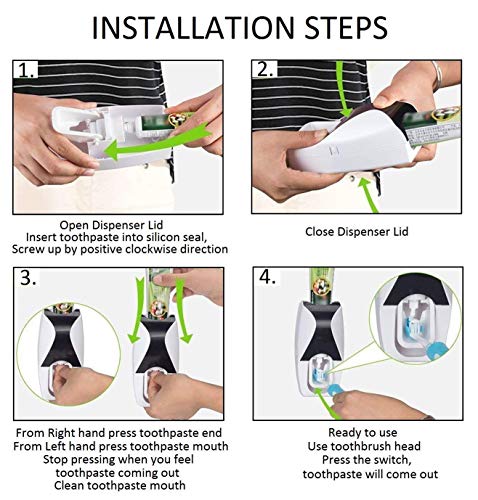 INSTALLATION STEPS

1.

Open Dispenser Lid
Insert toothpaste into silicon seal,
Screw up by positive clockwise direction

2.

Close Dispenser Lid

3.

From Right hand press toothpaste end
From Left hand press toothpaste mouth
Stop pressing when you feel
toothpaste coming out
Clean toothpaste mouth

4.

Ready to use
Use toothbrush head
Press the switch,
toothpaste will come out