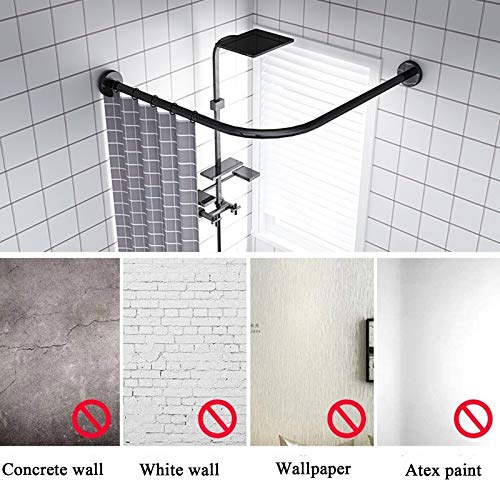 Concrete wall

White wall

Wallpaper

Atex paint