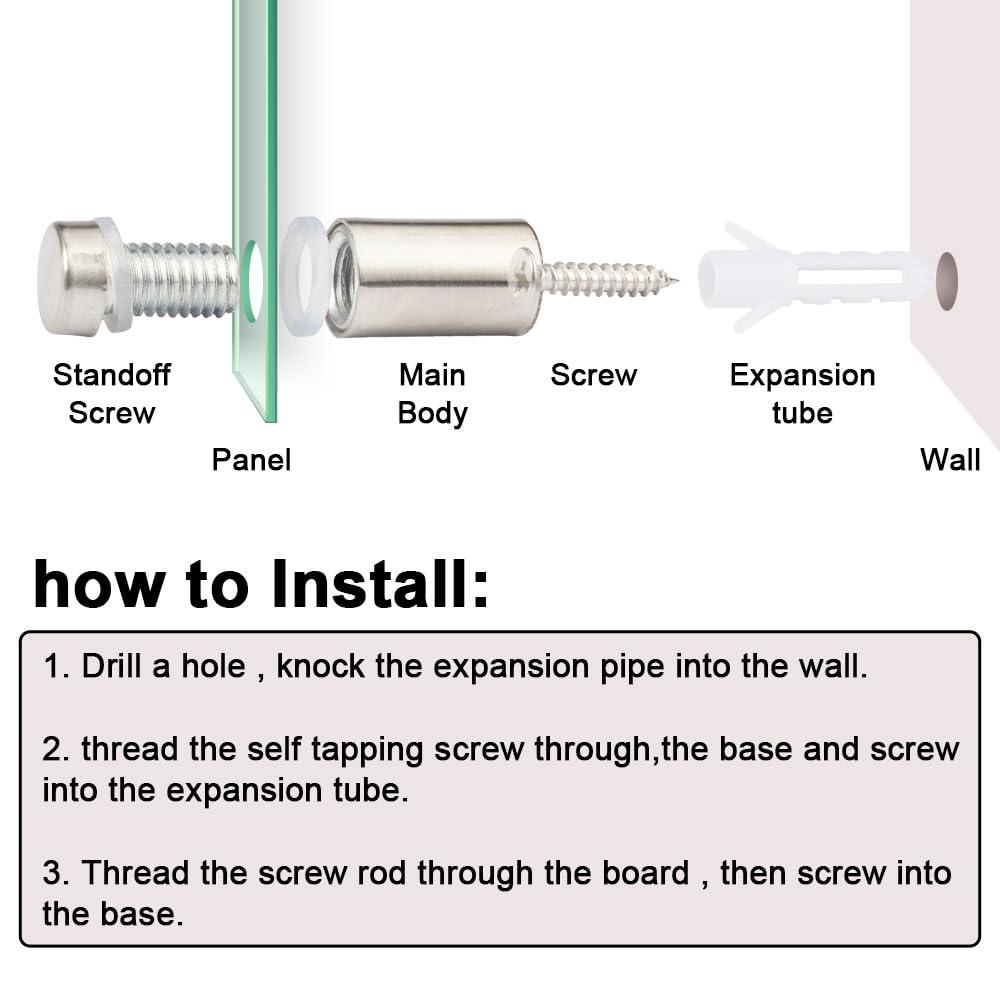 Standoff Screw

Panel

Main Body

Screw

Expansion tube

Wall

how to Install:

1. Drill a hole , knock the expansion pipe into the wall.

2. thread the self tapping screw through,the base and screw into the expansion tube.

3. Thread the screw rod through the board , then screw into the base.