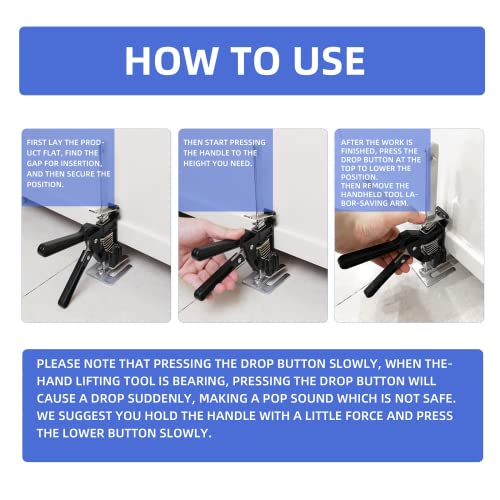 HOW TO USE

FIRST LAY THE PRODUCT FLAT, FIND THE GAP FOR INSERTION, AND THEN SECURE THE POSITION.

THEN START PRESSING THE HANDLE TO THE HEIGHT YOU NEED.

AFTER THE WORK IS FINISHED, PRESS THE DROP BUTTON AT THE TOP TO LOWER THE POSITION.
THEN REMOVE THE HANDHELD TOOL LABOR-SAVING ARM.

PLEASE NOTE THAT PRESSING THE DROP BUTTON SLOWLY, WHEN THE-HAND LIFTING TOOL IS BEARING, PRESSING THE DROP BUTTON WILL CAUSE A DROP SUDDENLY, MAKING A POP SOUND WHICH IS NOT SAFE. WE SUGGEST YOU HOLD THE HANDLE WITH A LITTLE FORCE AND PRESS THE LOWER BUTTON SLOWLY.