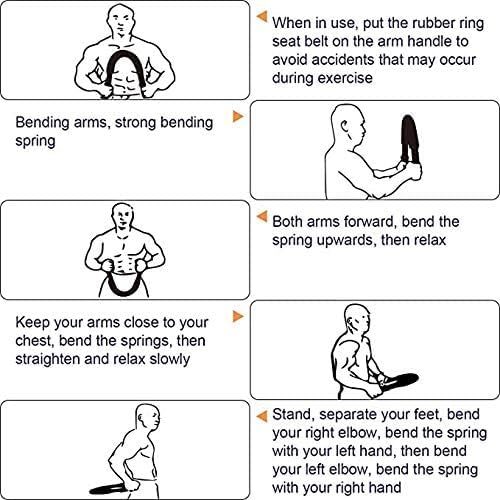 When in use, put the rubber ring seat belt on the arm handle to avoid accidents that may occur during exercise

Bending arms, strong bending spring

Both arms forward, bend the spring upwards, then relax

Keep your arms close to your chest, bend the springs, then straighten and relax slowly

Stand, separate your feet, bend your right elbow, bend the spring with your left hand, then bend your left elbow, bend the spring with your right hand