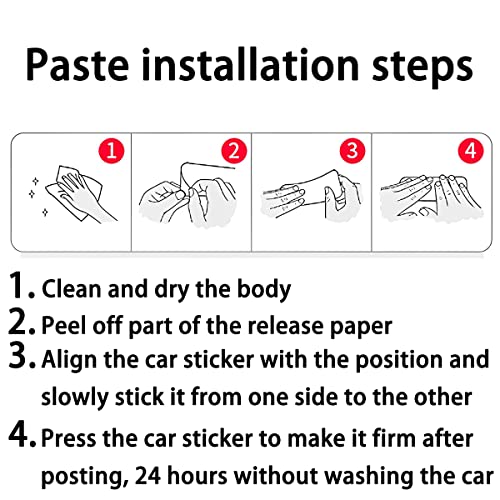 Paste installation steps

1

2

3

4

1. Clean and dry the body
2. Peel off part of the release paper
3. Align the car sticker with the position and slowly stick it from one side to the other
4. Press the car sticker to make it firm after posting, 24 hours without washing the car