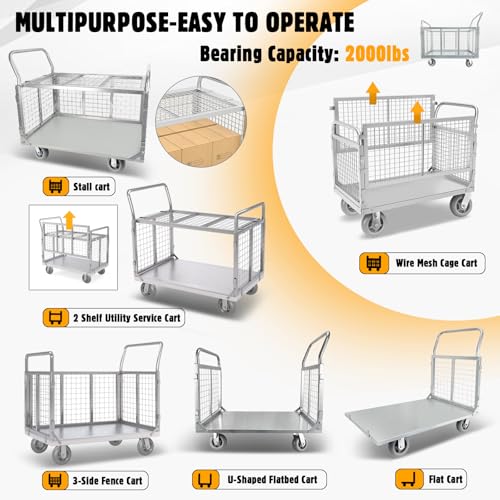 MULTIPURPOSE-EASY TO OPERATE

Bearing Capacity: 2000lbs

Stall cart

Wire Mesh Cage Cart

2 Shelf Utility Service Cart

3-Side Fence Cart

U-Shaped Flatbed Cart

Flat Cart