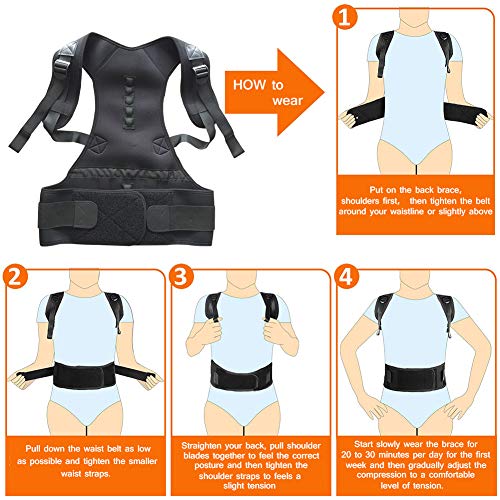 HOW to wear

1

Put on the back brace, shoulders first, then tighten the belt around your waistline or slightly above

2

Pull down the waist belt as low as possible and tighten the smaller waist straps.

3

Straighten your back, pull shoulder blades together to feel the correct posture and then tighten the shoulder straps to feels a slight tension

4

Start slowly wear the brace for 20 to 30 minutes per day for the first week and then gradually adjust the compression to a comfortable level of tension.