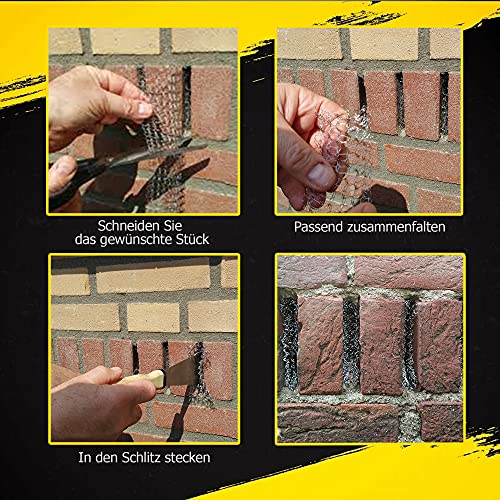 Schneiden Sie das gewünschte Stück

Passend zusammenfalten

In den Schlitz stecken