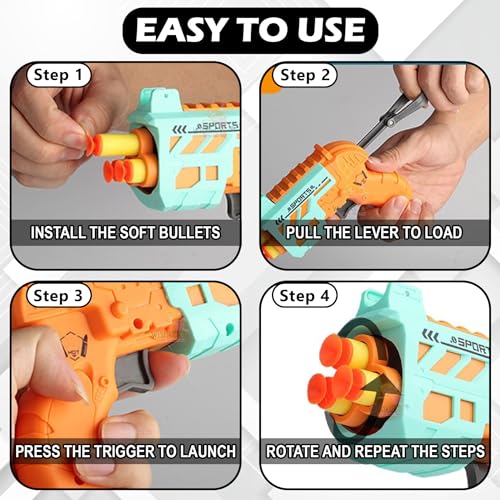 EASY TO USE

Step 1
SPORTS
INSTALL THE SOFT BULLETS

Step 2
SPORTS
PULL THE LEVER TO LOAD

Step 3
PRESS THE TRIGGER TO LAUNCH

Step 4
SPORT
ROTATE AND REPEAT THE STEPS