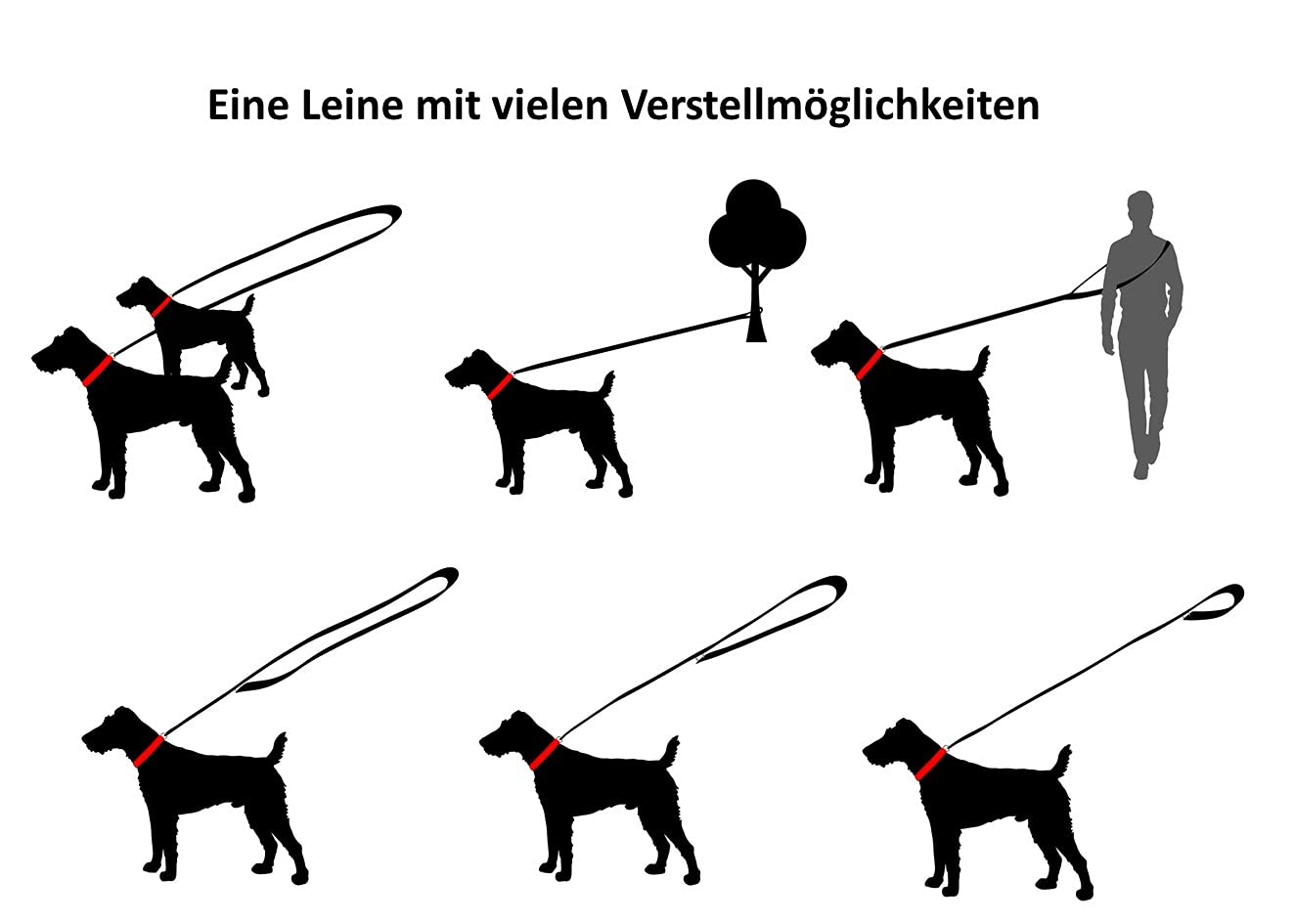 Eine Leine mit vielen Verstellmöglichkeiten