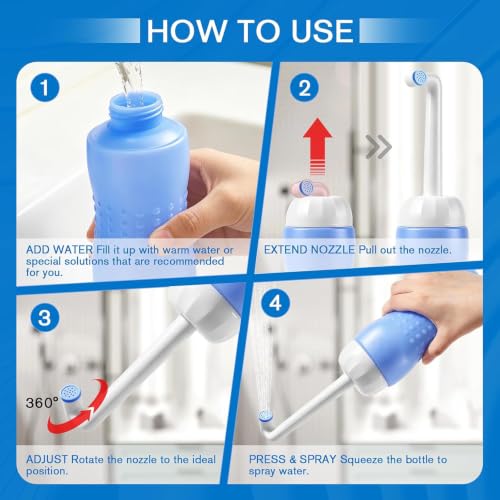 HOW TO USE

1

ADD WATER Fill it up with warm water or special solutions that are recommended for you.

2

EXTEND NOZZLE Pull out the nozzle.

3

360°

ADJUST Rotate the nozzle to the ideal position.

4

PRESS & SPRAY Squeeze the bottle to spray water.