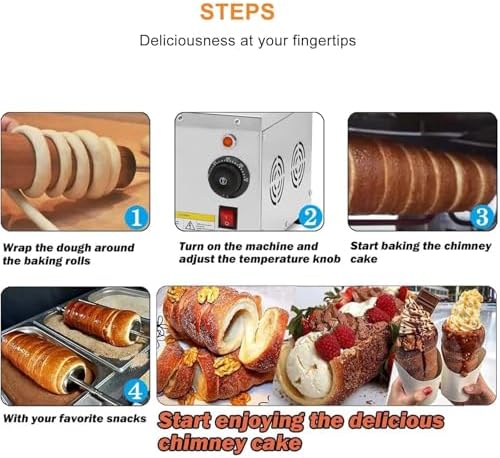 STEPS

Deliciousness at your fingertips

1

Wrap the dough around the baking rolls

2

Turn on the machine and adjust the temperature knob

3

Start baking the chimney cake

4

With your favorite snacks

Start enjoying the delicious chimney cake