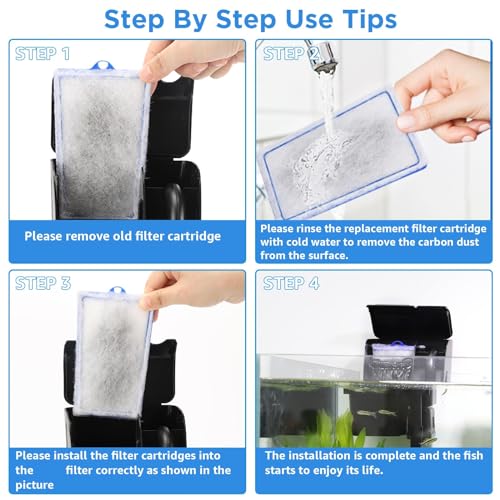 Step By Step Use Tips

STEP 1

Please remove old filter cartridge

STEP 2

Please rinse the replacement filter cartridge with cold water to remove the carbon dust from the surface.

STEP 3

Please install the filter cartridges into the filter correctly as shown in the picture

STEP 4

The installation is complete and the fish starts to enjoy its life.