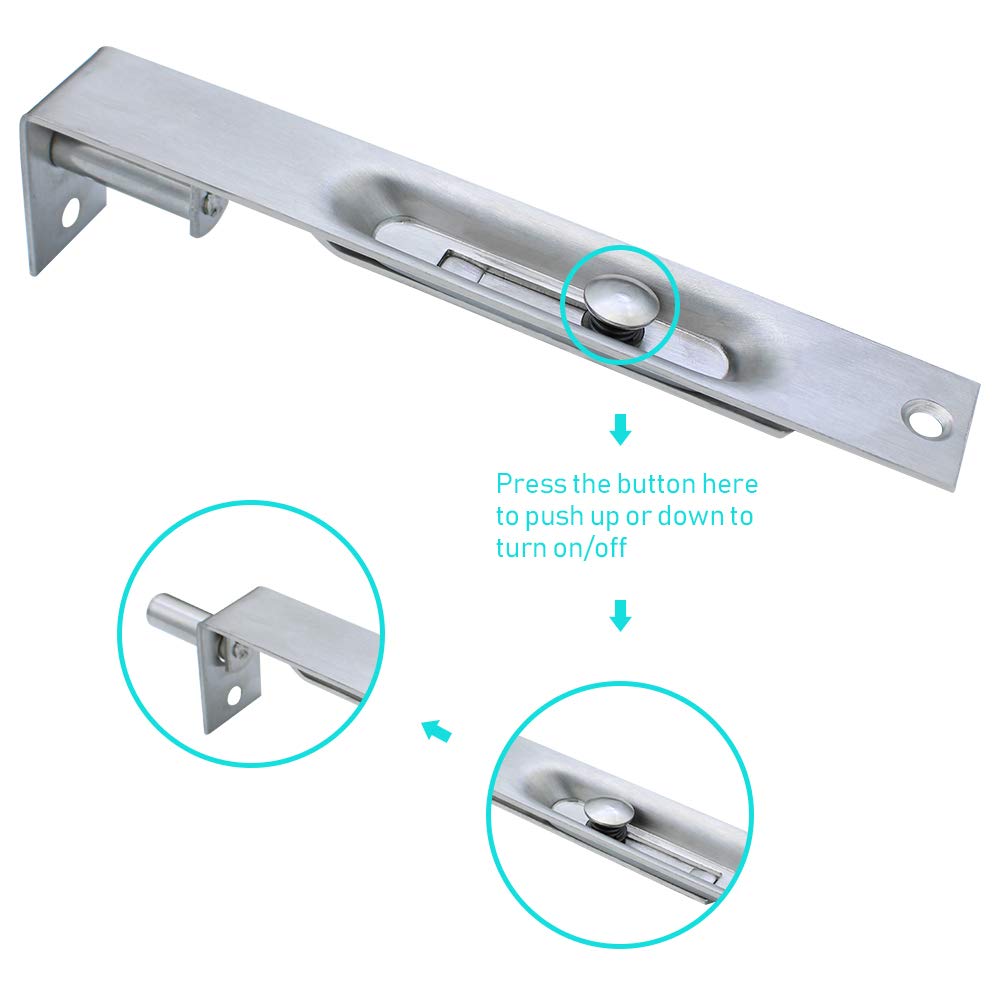 Press the button here to push up or down to turn on/off