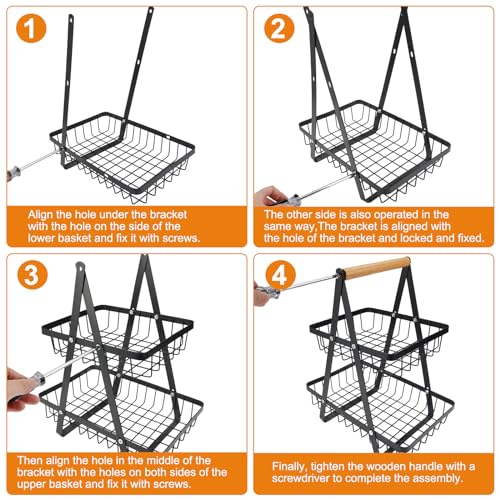 1

Align the hole under the bracket with the hole on the side of the lower basket and fix it with screws.

2

The other side is also operated in the same way,The bracket is aligned with the hole of the bracket and locked and fixed.

3

Then align the hole in the middle of the bracket with the holes on both sides of the upper basket and fix it with screws.

4

Finally, tighten the wooden handle with a screwdriver to complete the assembly.